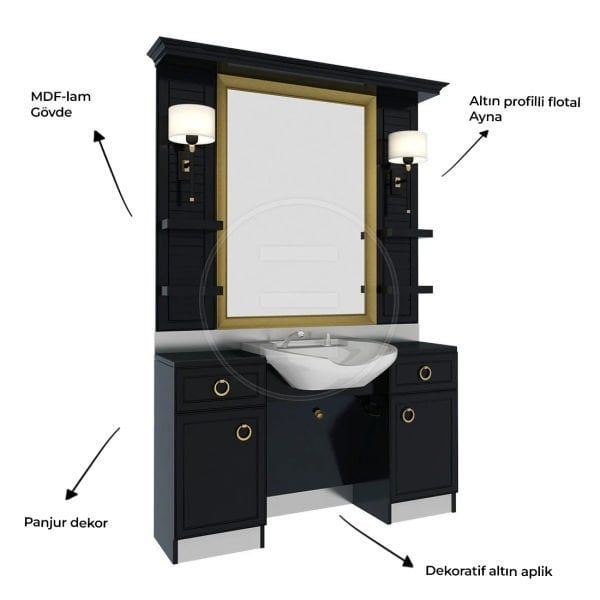 MDF-lam
Gövde

Altın profilli flotal
Ayna

Panjur dekor

Dekoratif altın aplik