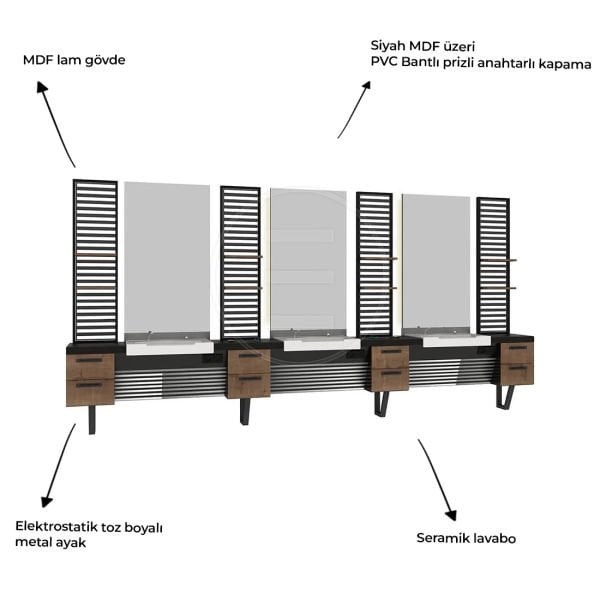 MDF lam gövde

Siyah MDF üzeri
PVC Bantlı prizli anahtarlı kapama

Elektrostatik toz boyalı
metal ayak

Seramik lavabo