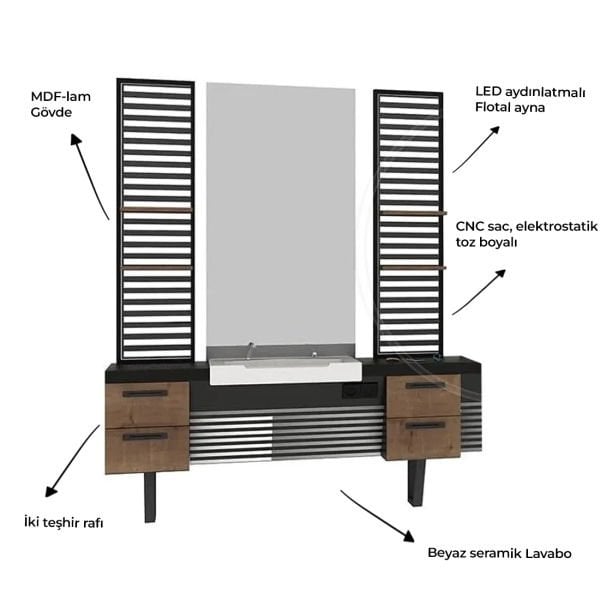 MDF-lam
Gövde

LED aydınlatmalı
Flotal ayna

CNC sac, elektrostatik
toz boyalı

İki teşhir rafı

Beyaz seramik Lavabo